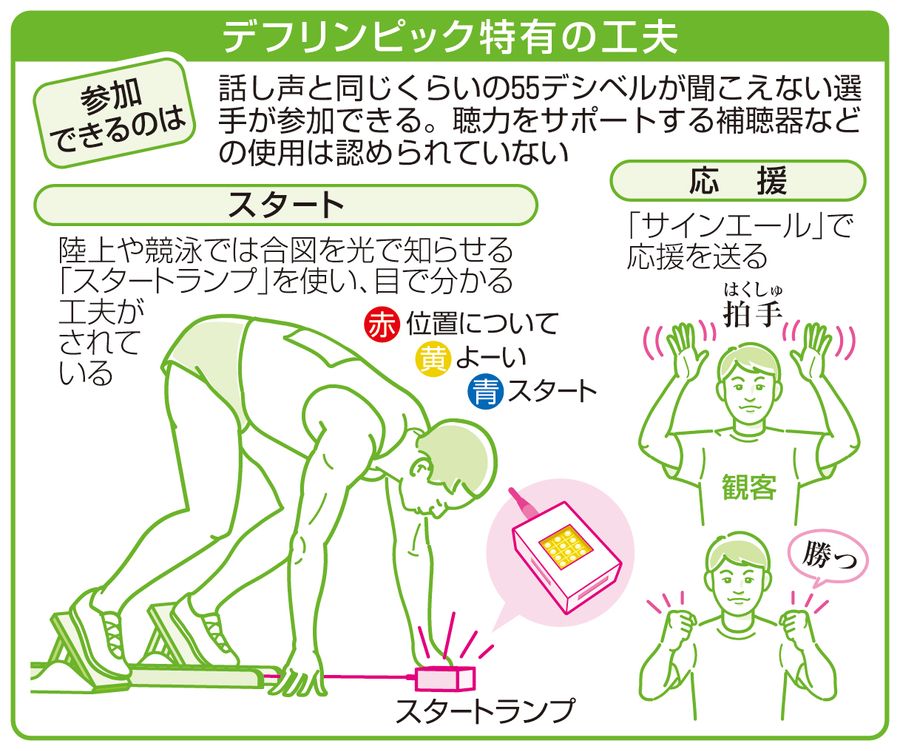 デフリンピック特有の工夫

参加できるのは

話し声と同じくらいの55デシベルが聞こえない選手が参加できる。聴力をサポートする補聴器などの使用は認められていない

スタート

陸上や競泳では合図を光で知らせる「スタートランプ」を使い、目で分かる工夫がされている

赤 位置について
黄 よーい
青 スタート

スタートランプ

応　援

「サインエール」で応援を送る

はくしゅ
拍手

観客

勝つ